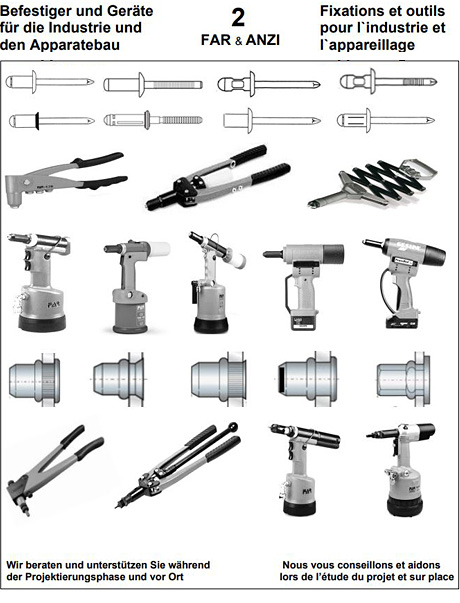 Befestiger und Geräte für die Industrie und den Apparatebau

2
FAR & ANZI

Fixations et outils pour l`industrie et l`appareillage

Wir beraten und unterstützen Sie während der Projektierungsphase und vor Ort

Nous vous conseillons et aidons lors de l'étude du projet et sur place